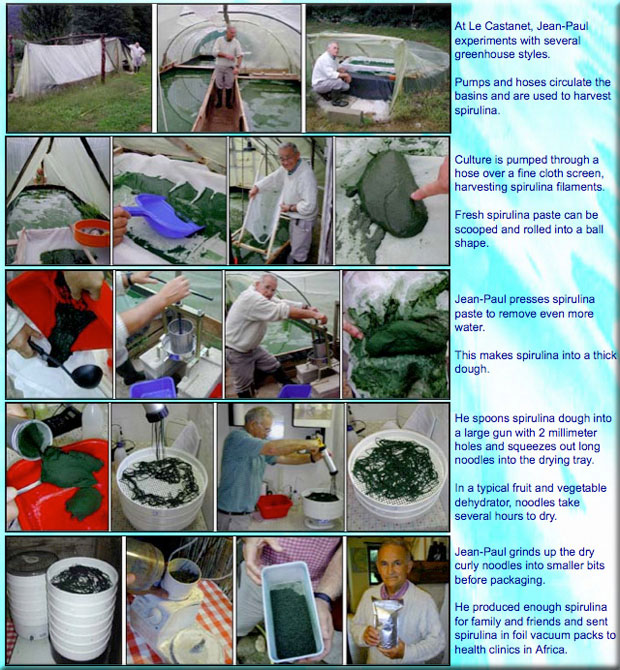 At Le Castanet, Jean-Paul experiments with several greenhouse styles.

Pumps and hoses circulate the basins and are used to harvest spirulina.

Culture is pumped through a hose over a fine cloth screen, harvesting spirulina filaments.

Fresh spirulina paste can be scooped and rolled into a ball shape.

Jean-Paul presses spirulina paste to remove even more water.

This makes spirulina into a thick dough.

He spoons spirulina dough into a large gun with 2 millimeter holes and squeezes out long noodles into the drying tray.

In a typical fruit and vegetable dehydrator, noodles take several hours to dry.

Jean-Paul grinds up the dry curly noodles into smaller bits before packaging.

He produced enough spirulina for family and friends and sent spirulina in foil vacuum packs to health clinics in Africa.